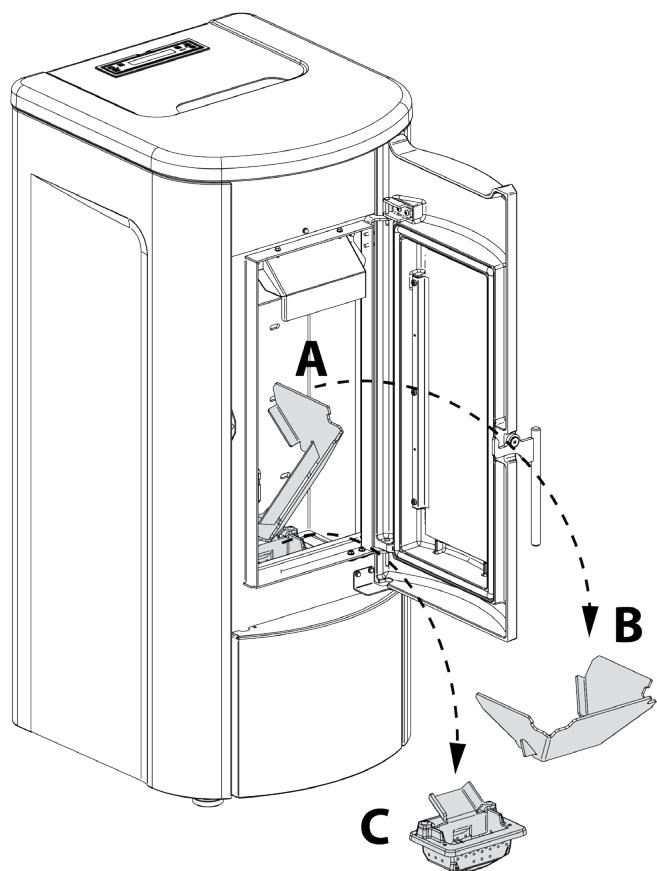 A

B

C