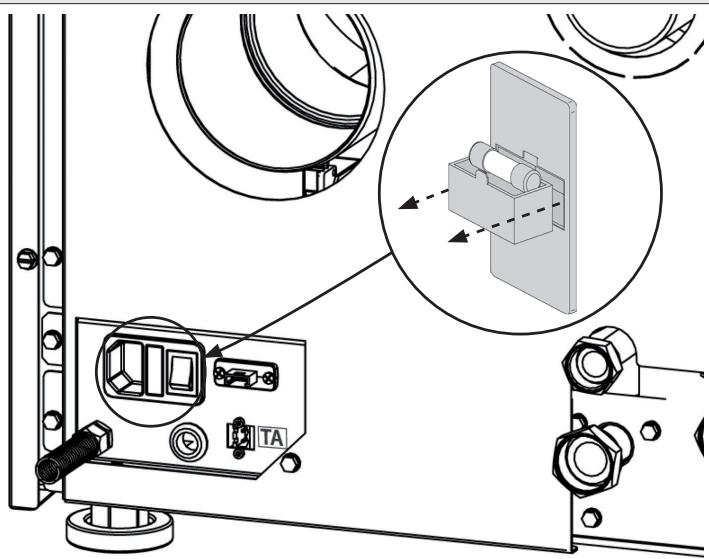 TA