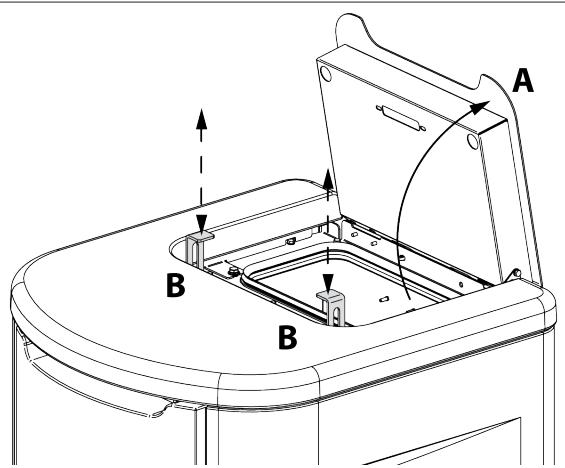 A
B
B