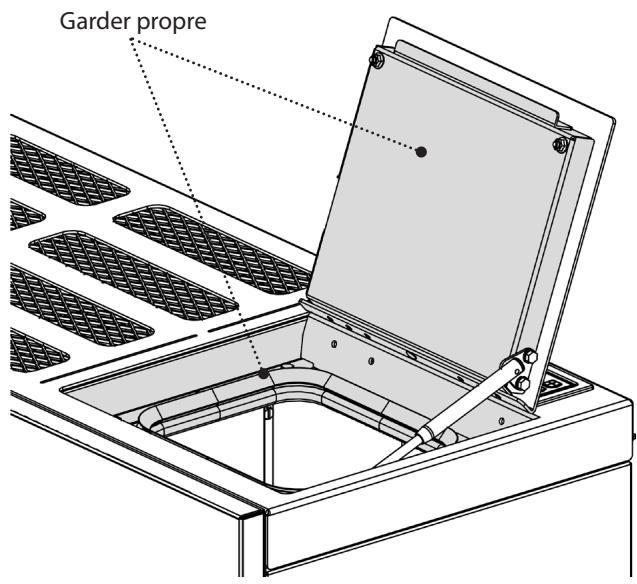 Garder propre