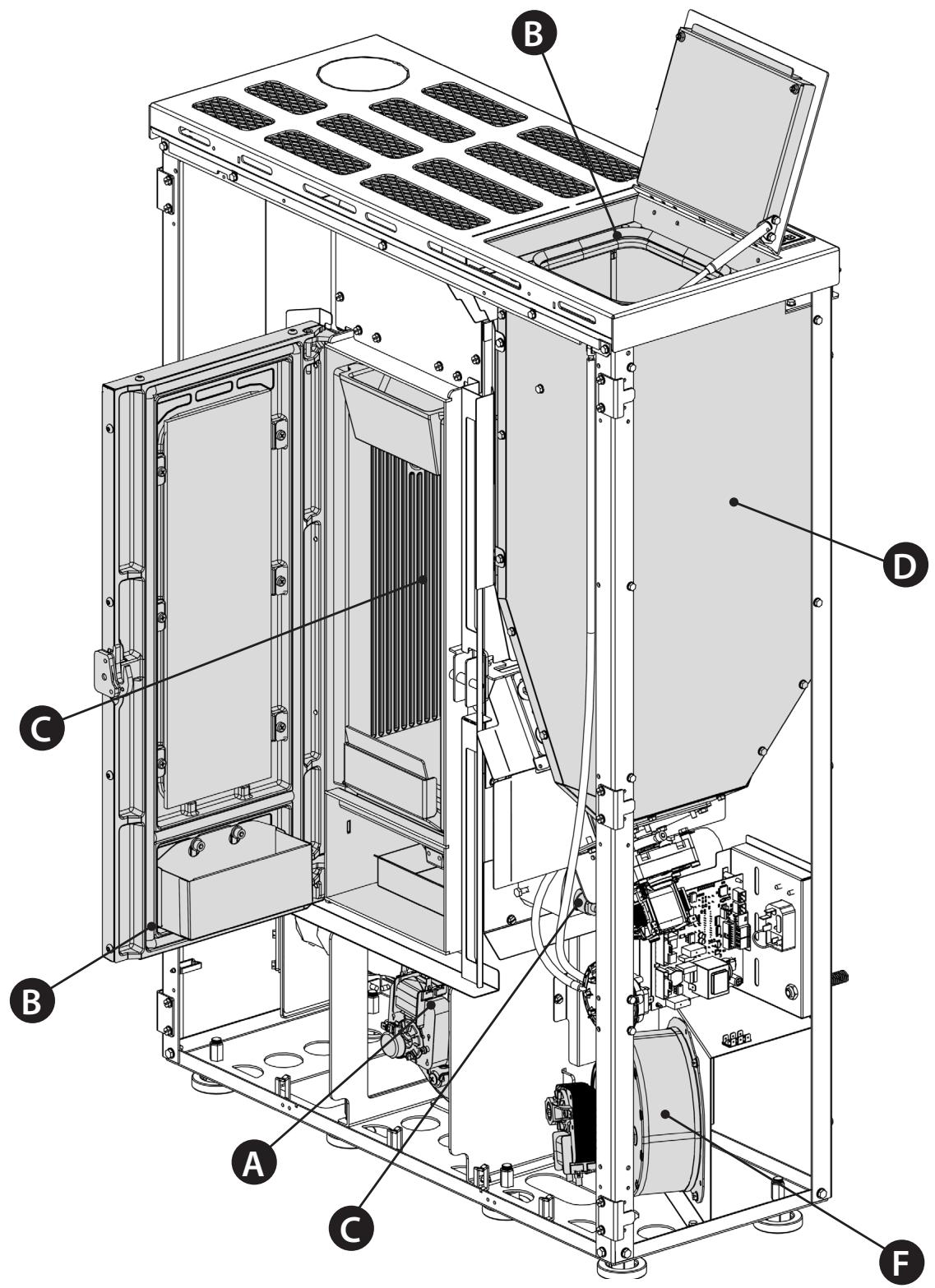 B
D
C
B
A
C
F