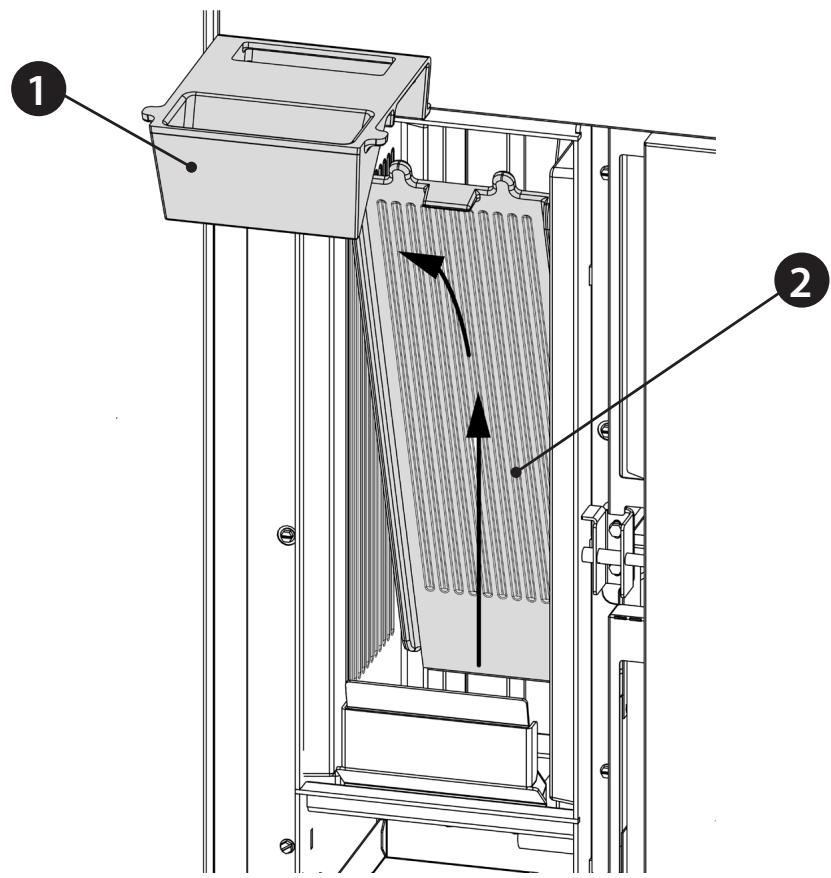 1
2