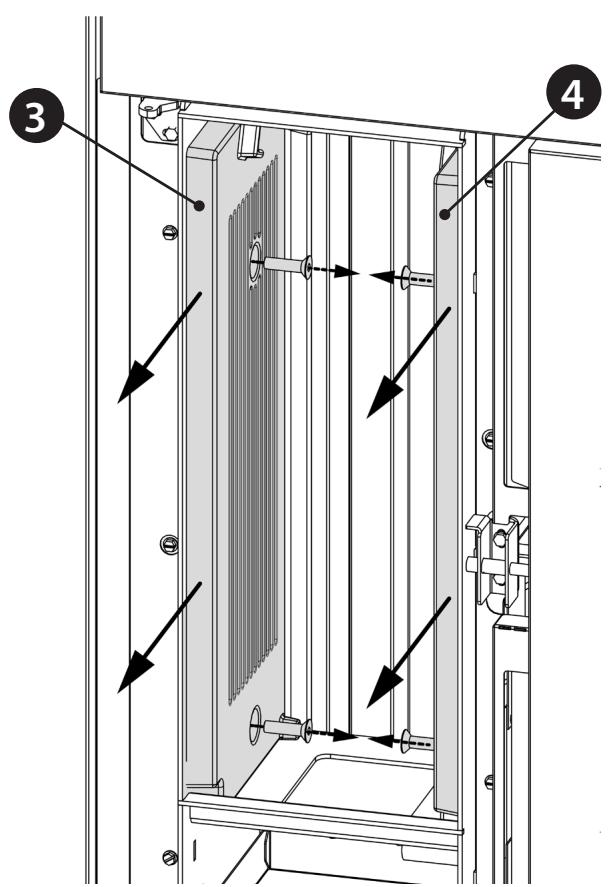 3
4