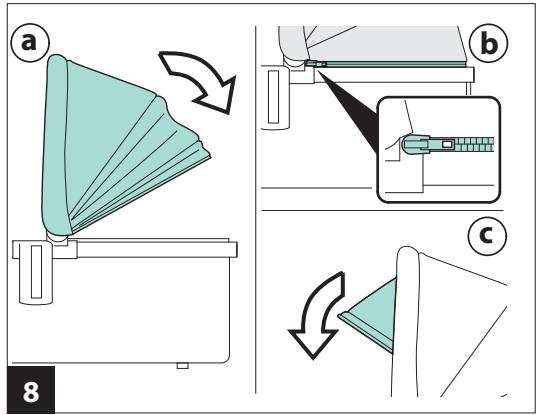 a

b

c

8