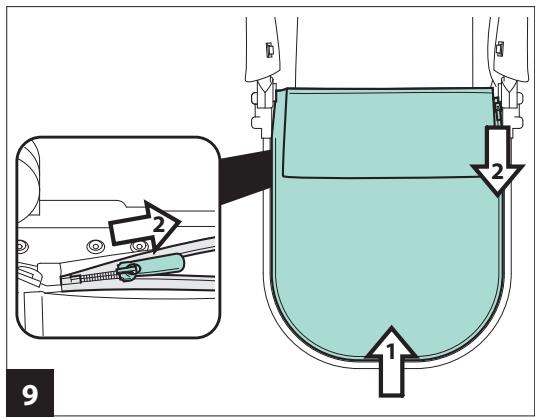 2
2
1
9