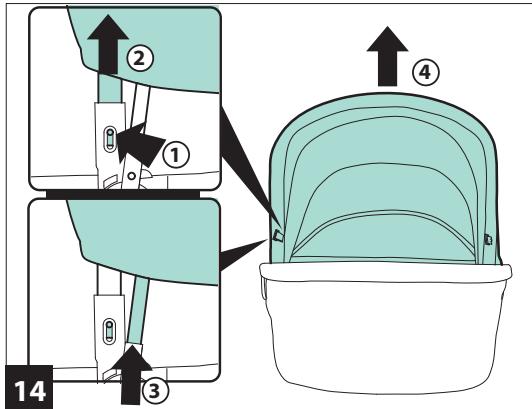 2
1
4
3
14