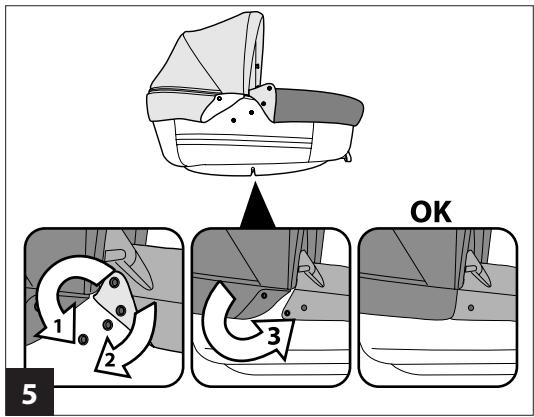 OK

1
2
3

5