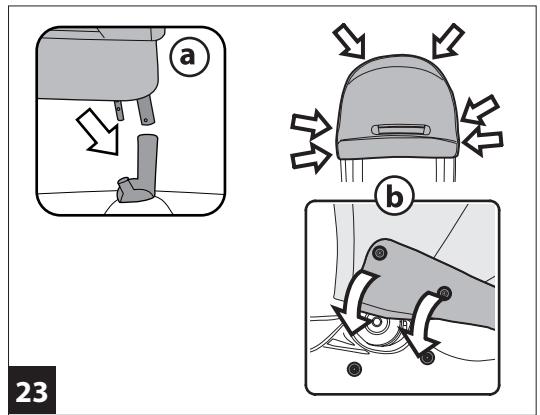 a

b

23