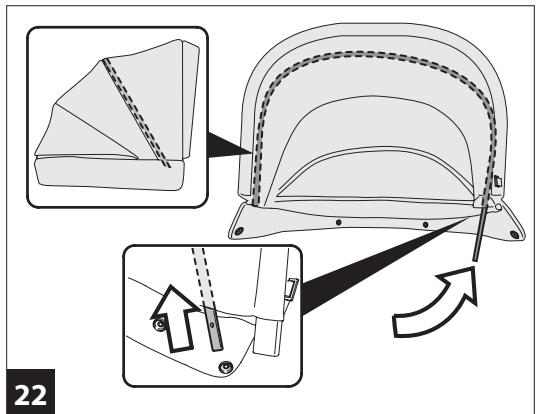 22