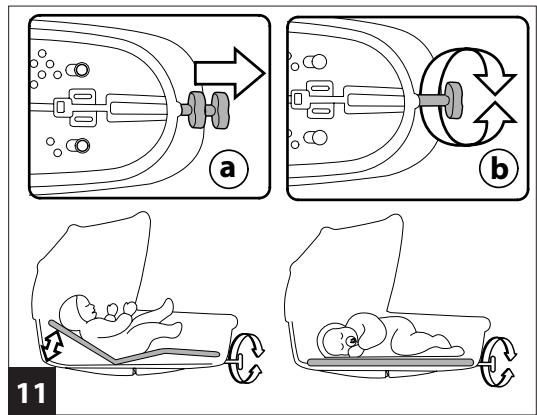 a

b

11