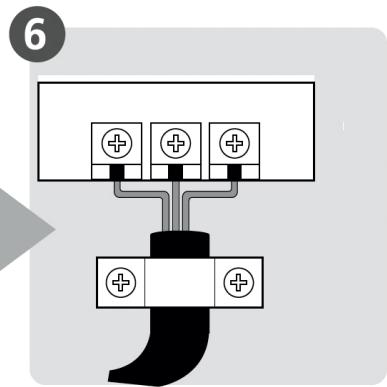 6