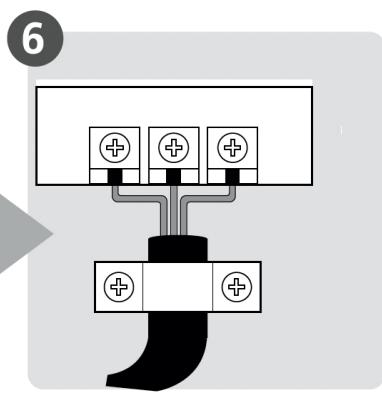 6