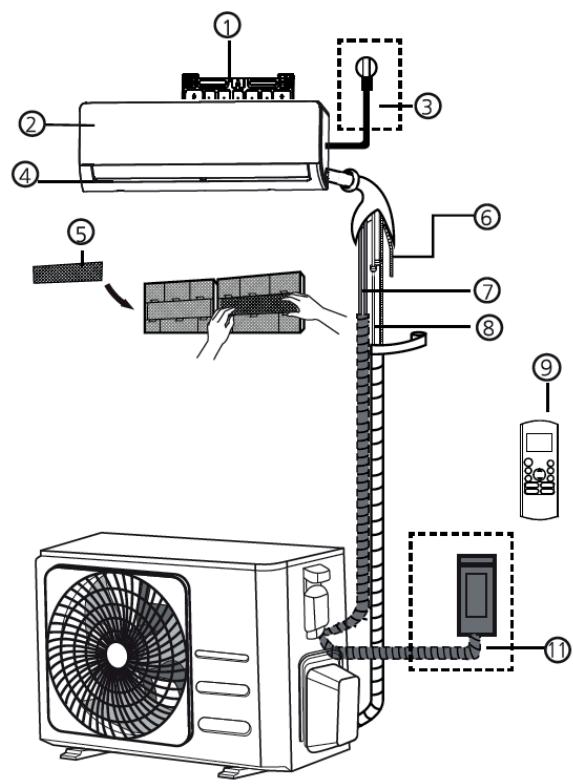 1
2
3
4
5
6
7
8
9
11