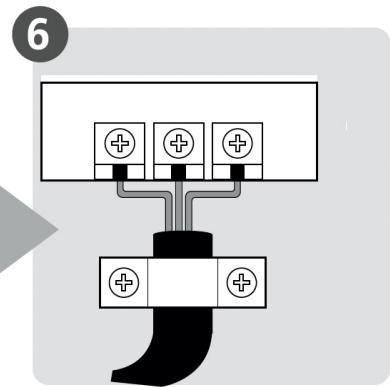 6