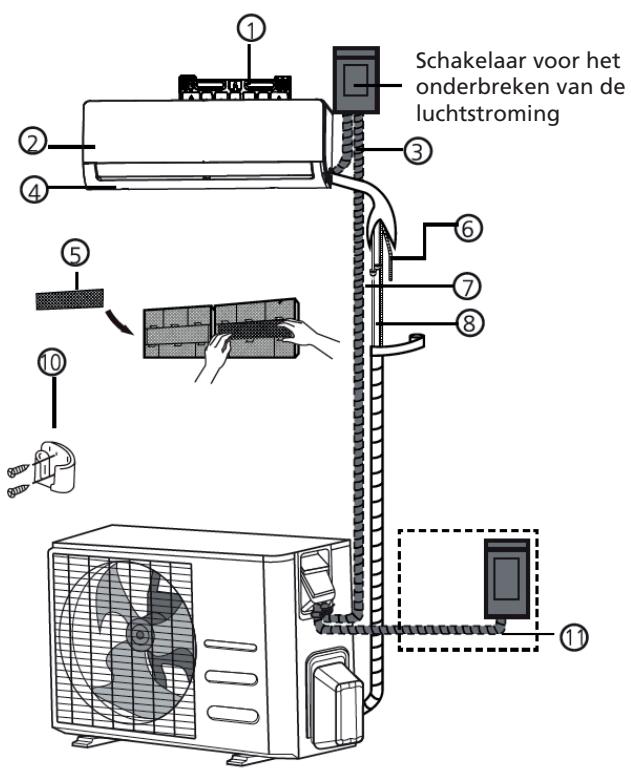 1

Schakelaar voor het onderbreken van de luchtstroming

2

3

4

5

6

7

8

10

11