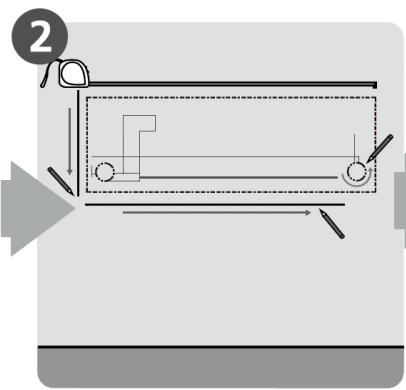 2