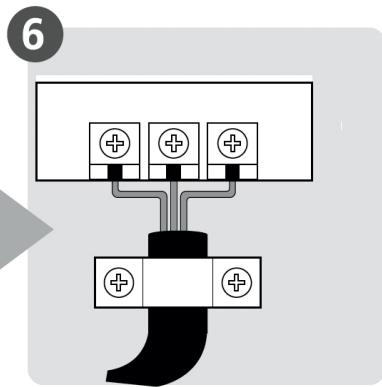 6