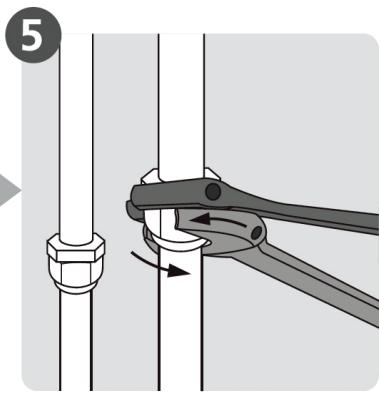 5