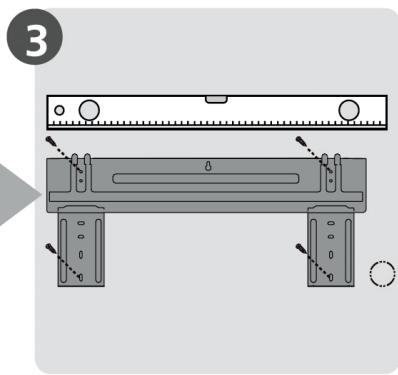 3