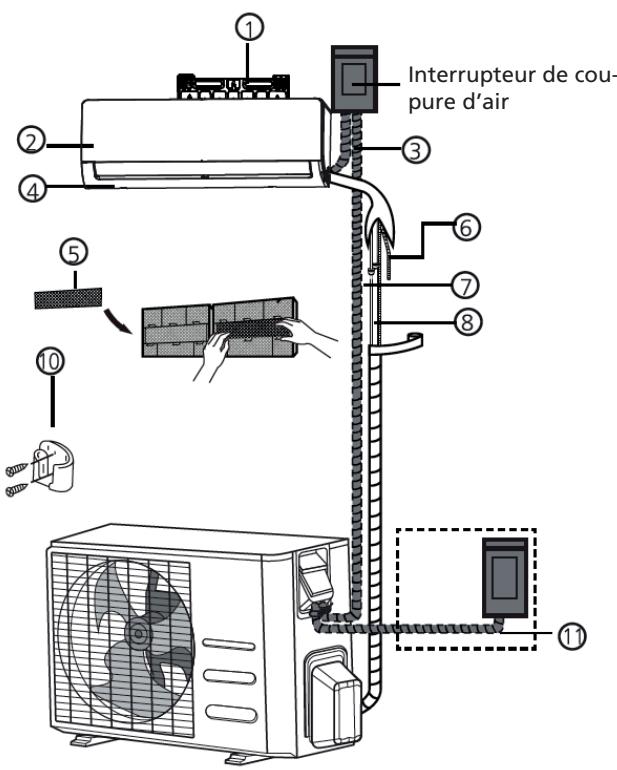 1

Interrupteur de coupure d'air

2

3

4

6

5

7

8

10

11