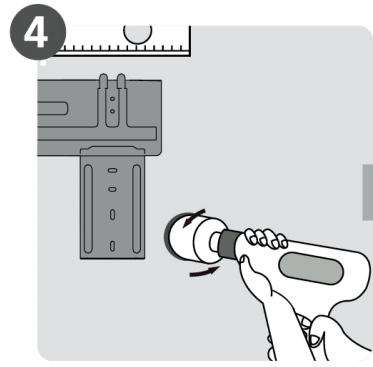 4