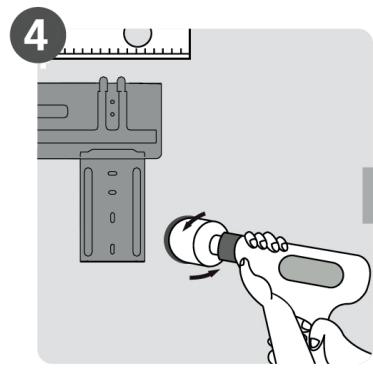 4