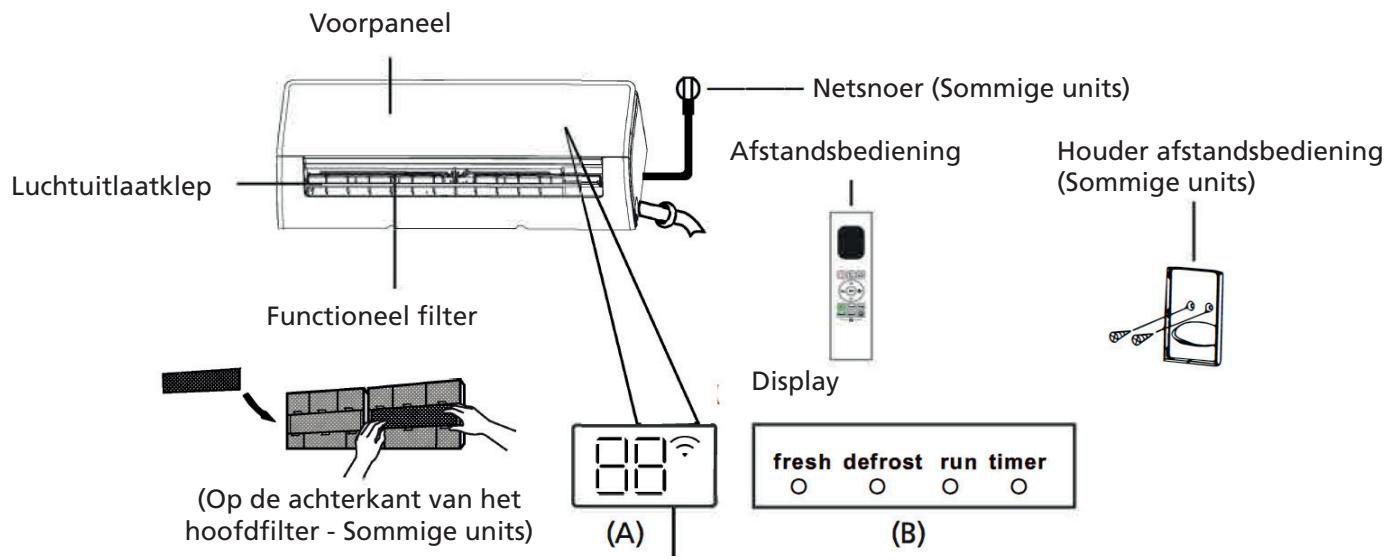 Voorpaneel

Netsnoer (Sommige units)

Afstandsbediening

Houder afstandsbediening (Sommige units)

Luchtuitlaatklep

Functioneel filter

Display

(Op de achterkant van het hoofdfilter - Sommige units)

88

(A)

fresh defrost run timer

(B)