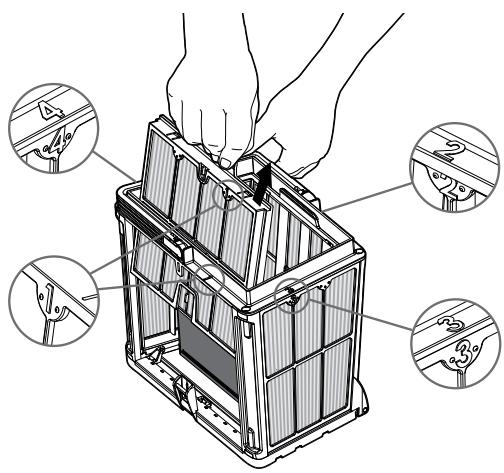 4
4
2
2
1
3
3