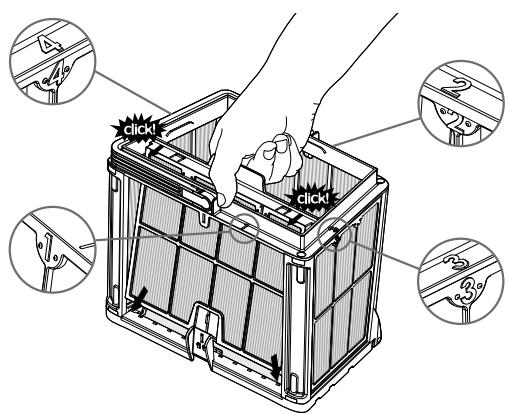 4
4
click!
2
2
click!
1
3
3