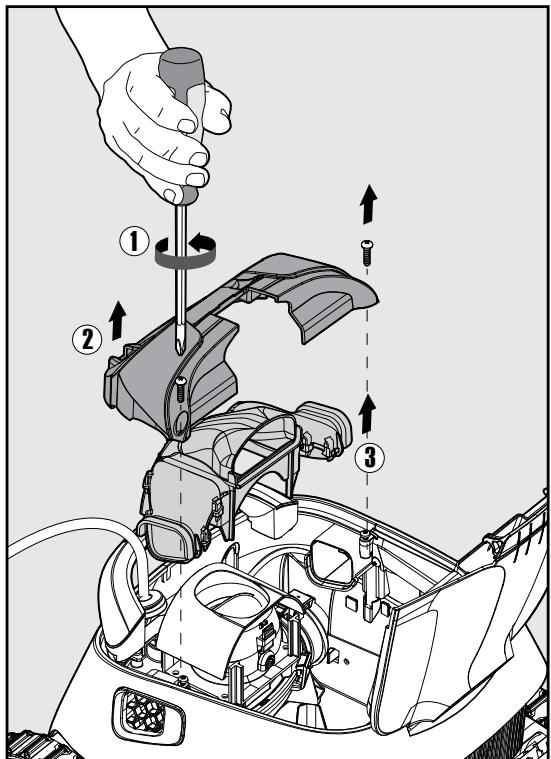 1

2

3