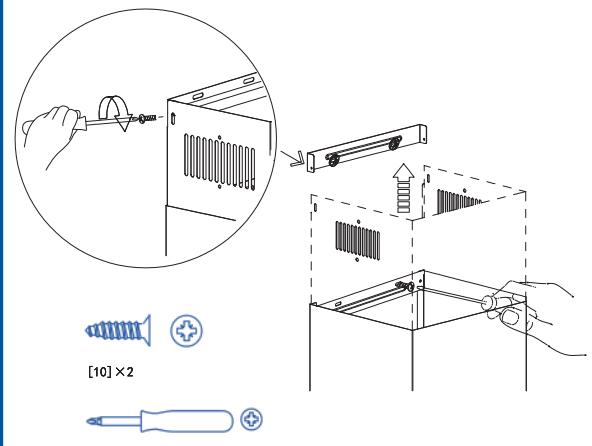 [10] ×2