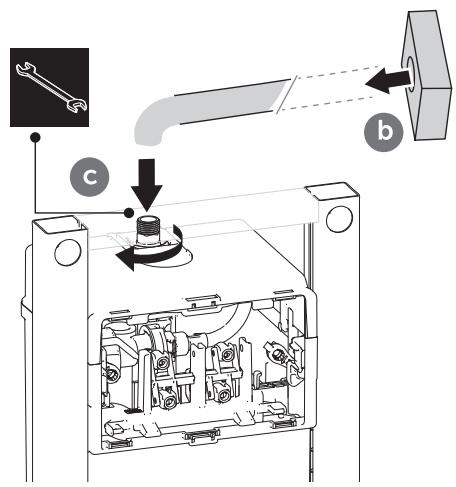 b
c