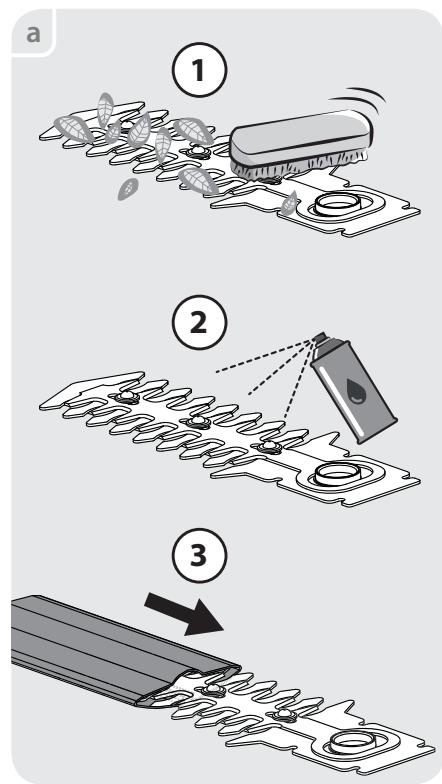 a

1

2

3