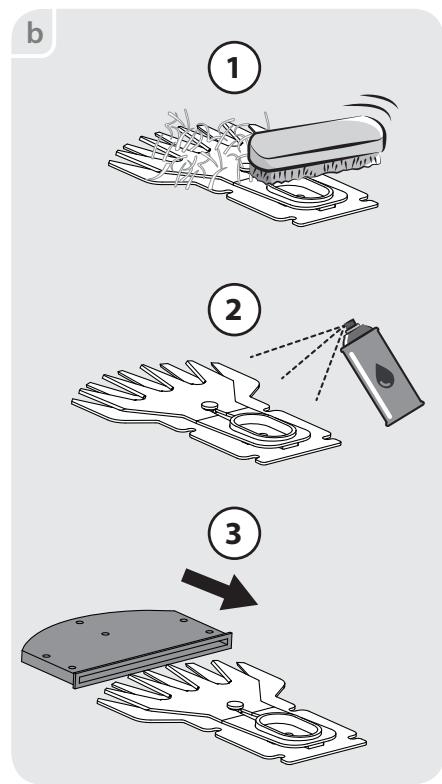 b

1

2

3