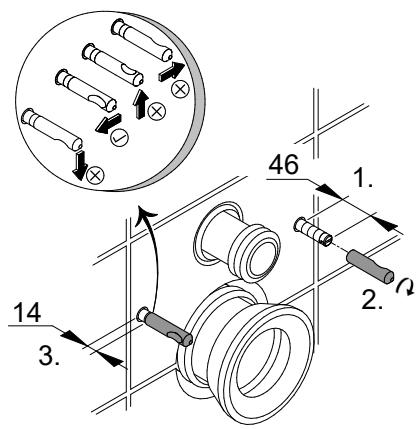 46
1.
2.
14
3.