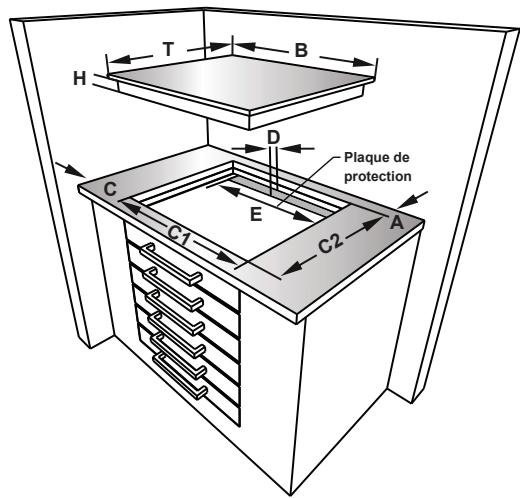 T
B
H
D
Plaque de protection
C
E
A
C1
C2