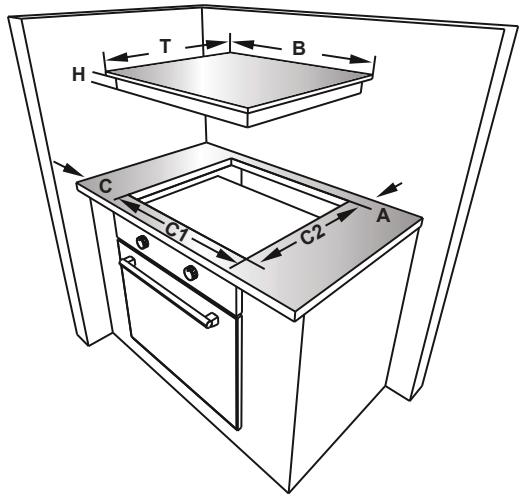 T
B
H
C
C1
C2
A