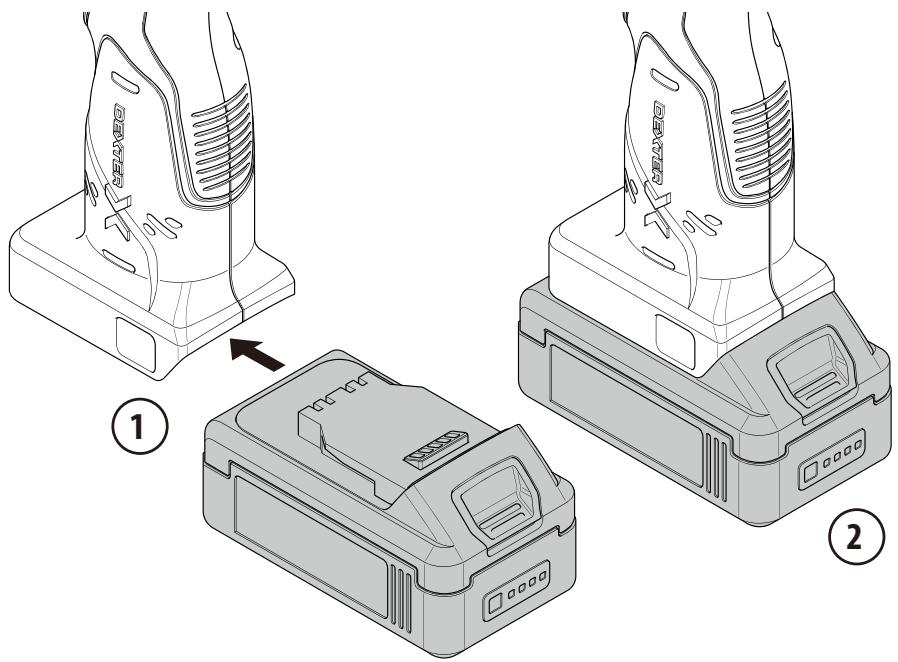 DEXTER
1
DEXTER
2