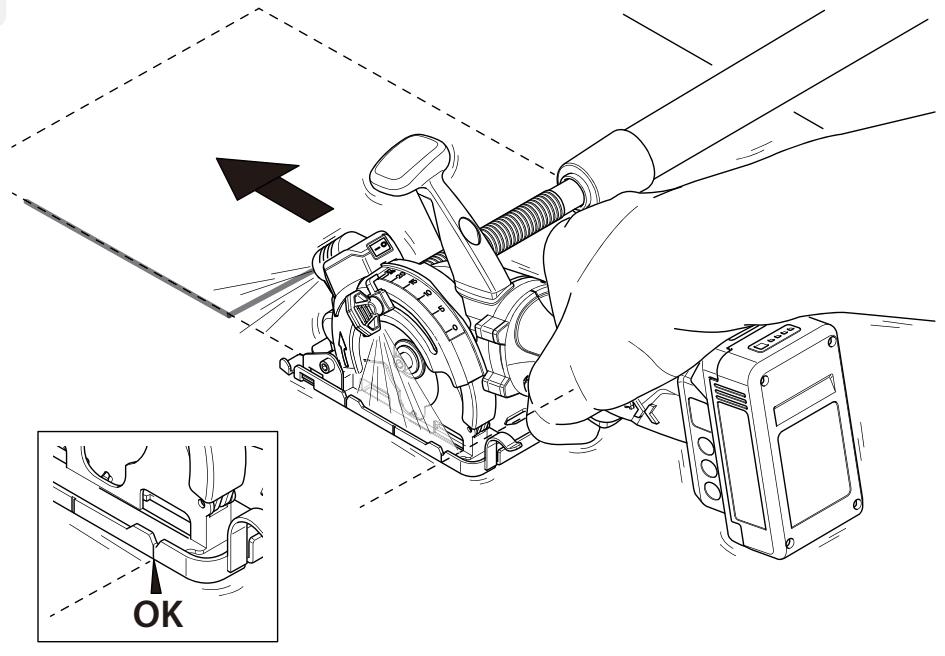 OK