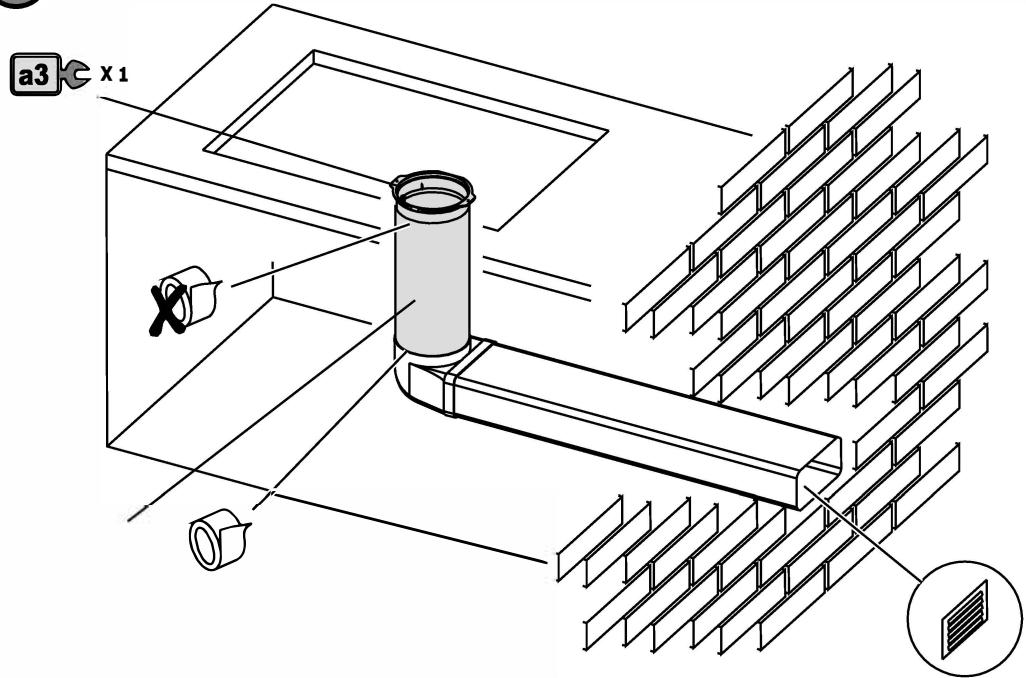 a3 X 1