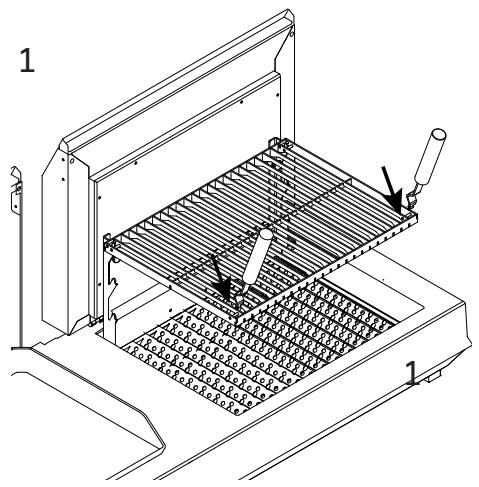 1

1