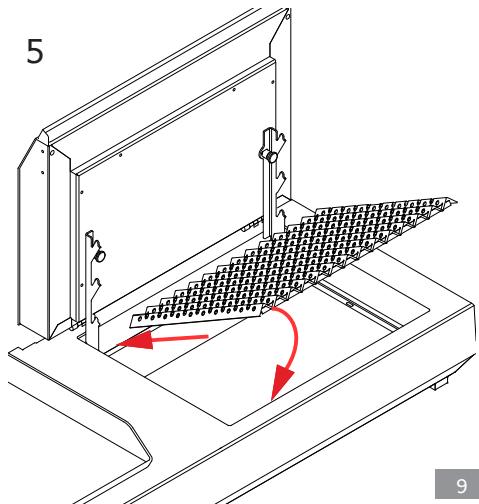 5

9