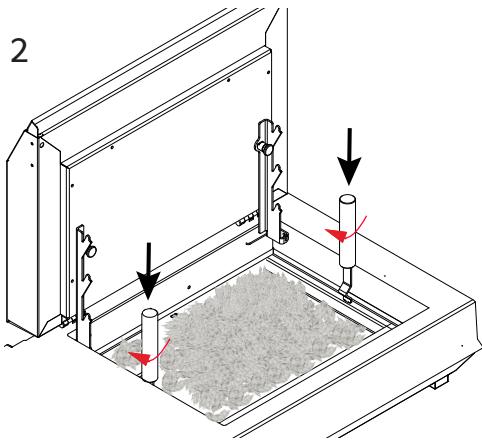 2