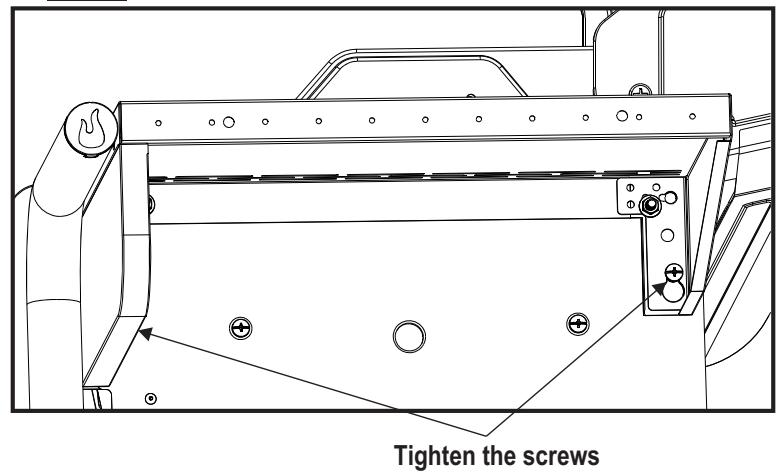 Tighten the screws