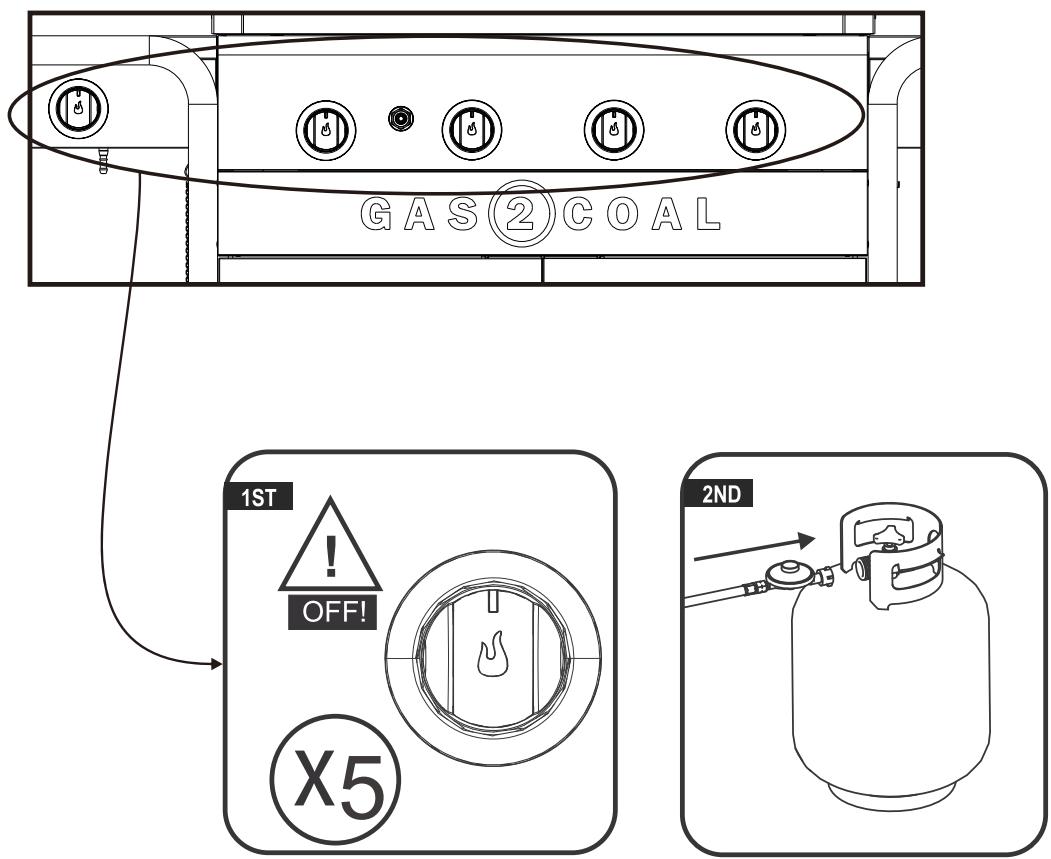 GAS 2 COAL

1ST

!

OFF!

X5

2ND