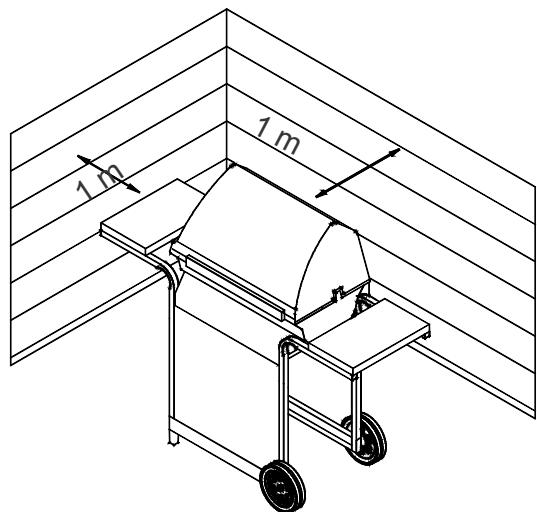 1 m
1 m