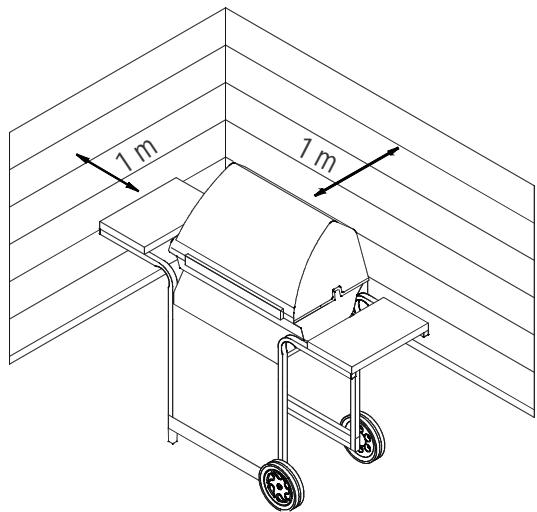 1 m

1 m