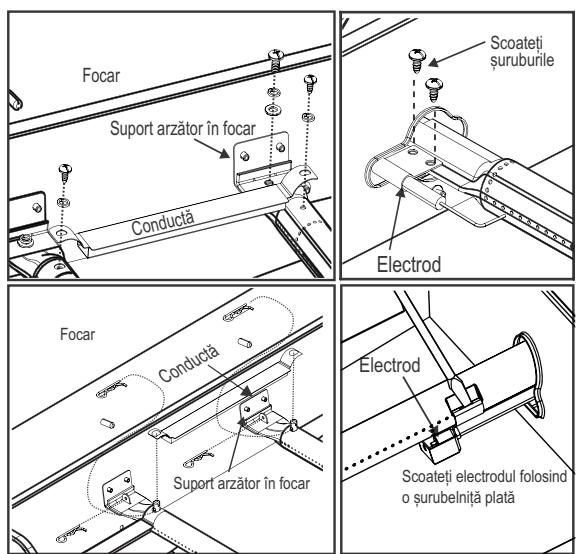 Focar

Suport arzător în focar

Conductă

Scoateți șuruburile

Electrod

Focar

Conductă

Suport arzător în focar

Electrod

Scoateți electrodul folosind o șurubelniță plată