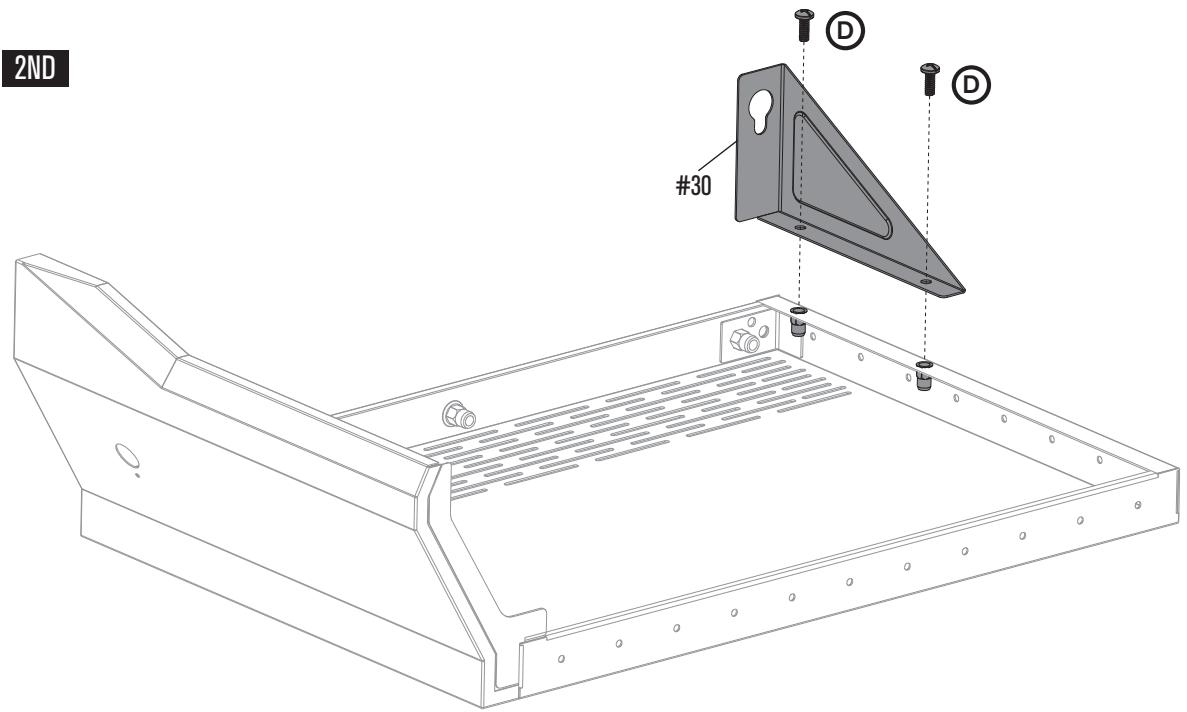 2ND

D

D

#30