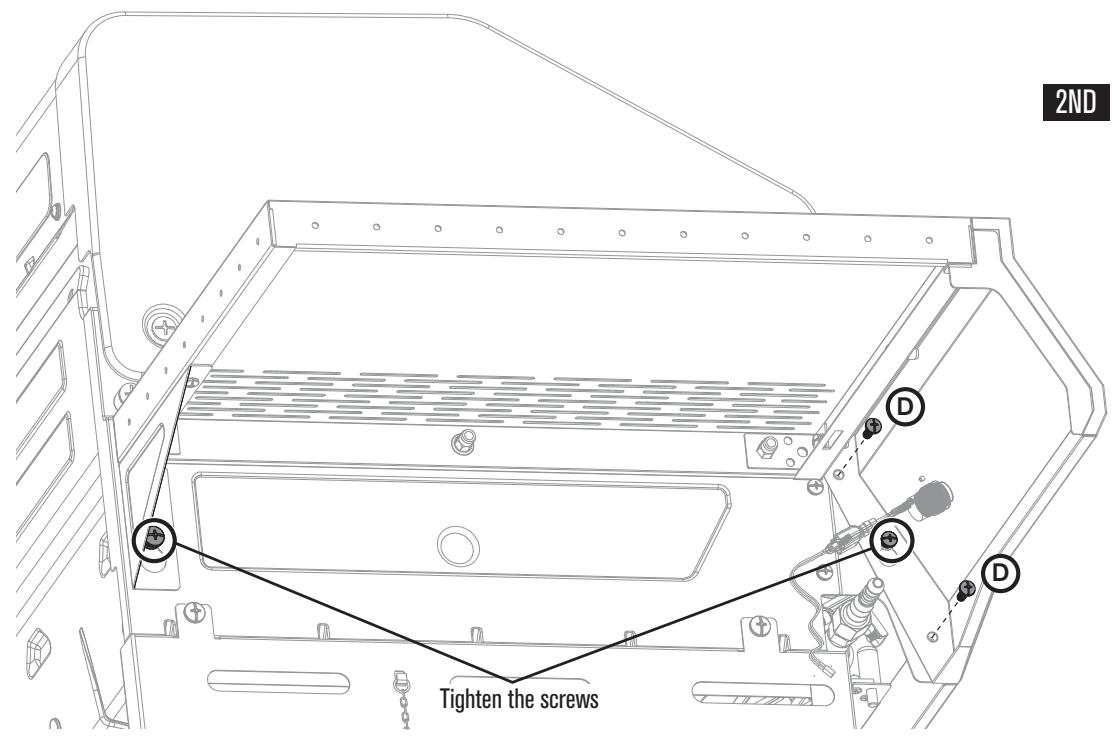 2ND

D

D

Tighten the screws